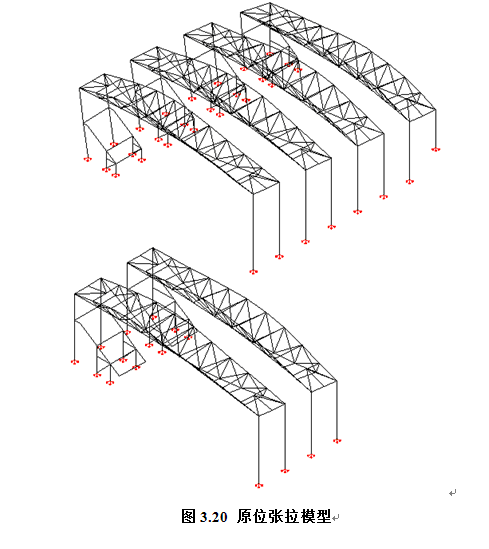 图 3.20 原位张拉模型